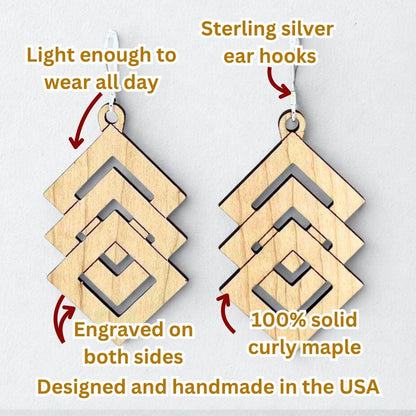 Light enough to wear all day

Sterling silver ear hooks

Engraved on both sides

100% solid curly maple

Designed and handmade in the USA