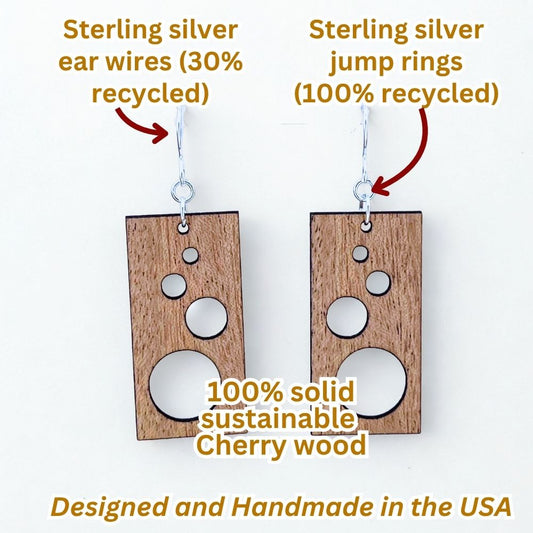 Sterling silver ear wires (30% recycled)

Sterling silver jump rings (100% recycled)

100% solid sustainable Cherry wood

Designed and Handmade in the USA