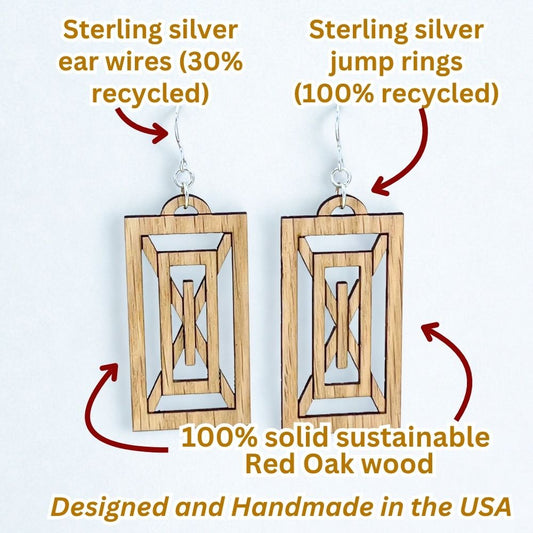 Sterling silver ear wires (30% recycled)

Sterling silver jump rings (100% recycled)

100% solid sustainable Red Oak wood

Designed and Handmade in the USA