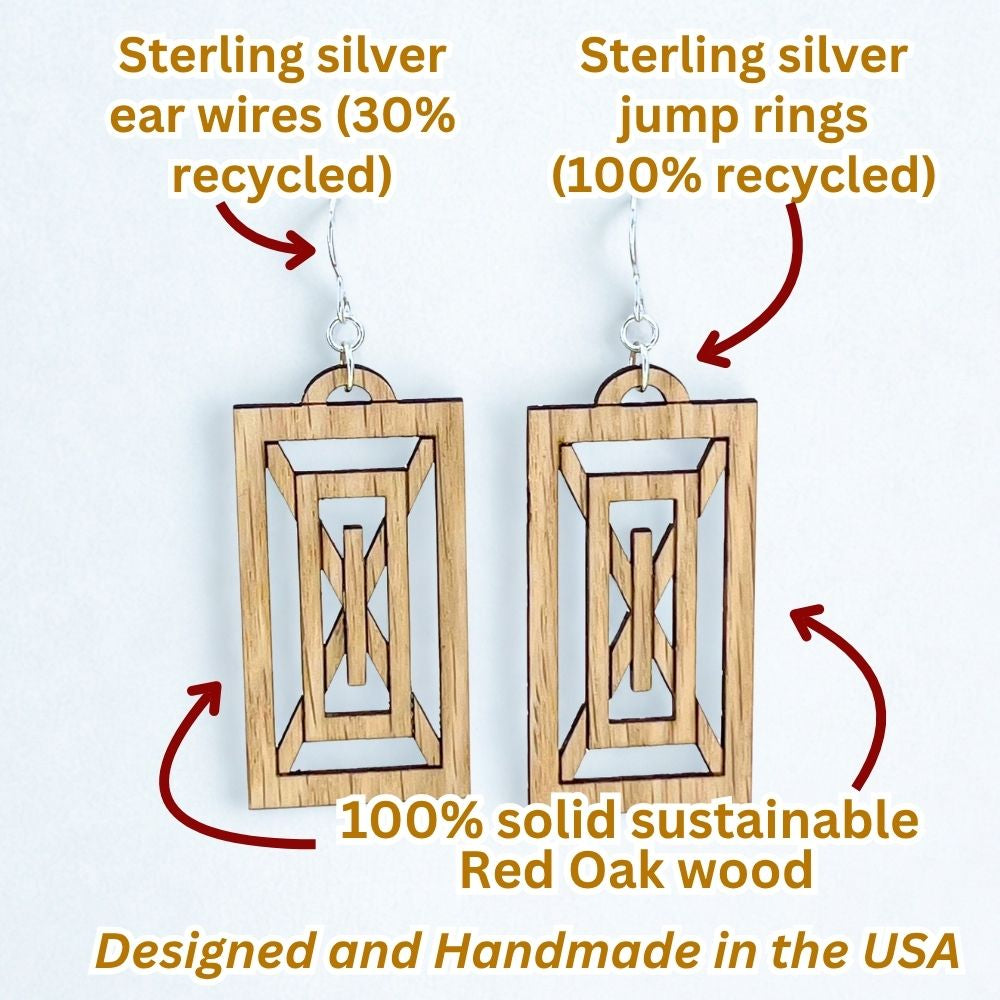 Sterling silver ear wires (30% recycled)

Sterling silver jump rings (100% recycled)

100% solid sustainable Red Oak wood

Designed and Handmade in the USA