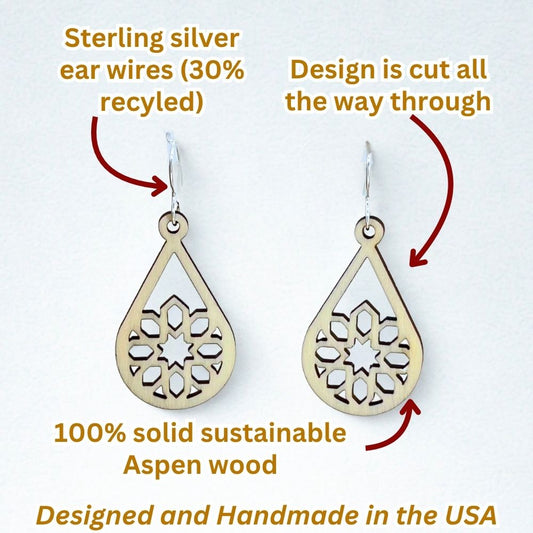 Sterling silver ear wires (30% recyled)

Design is cut all the way through

100% solid sustainable Aspen wood

Designed and Handmade in the USA