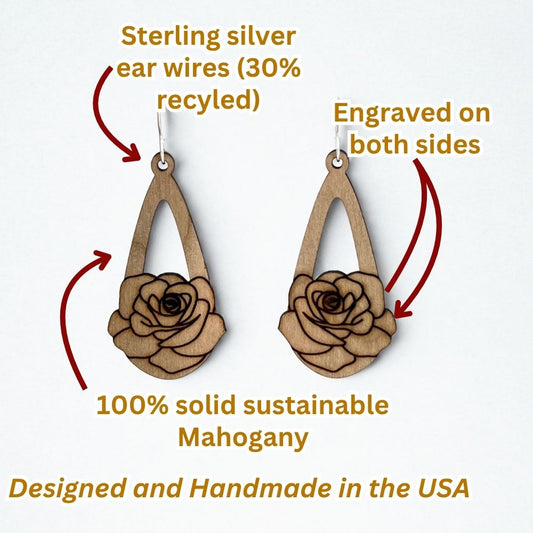 Sterling silver ear wires (30% recyled)

Engraved on both sides

100% solid sustainable Mahogany

Designed and Handmade in the USA