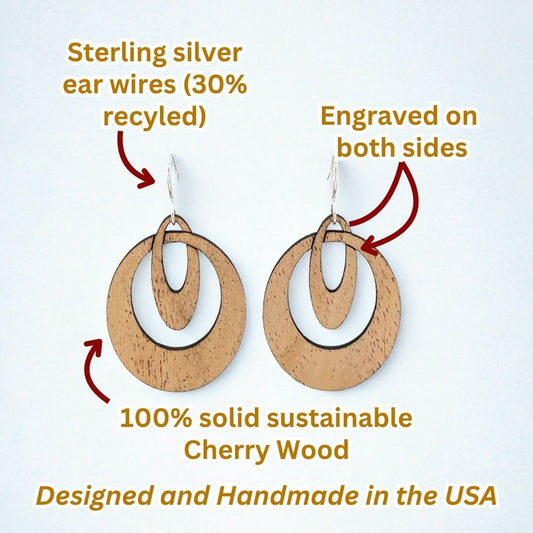 Sterling silver ear wires (30% recyled)

Engraved on both sides

100% solid sustainable Cherry Wood

Designed and Handmade in the USA