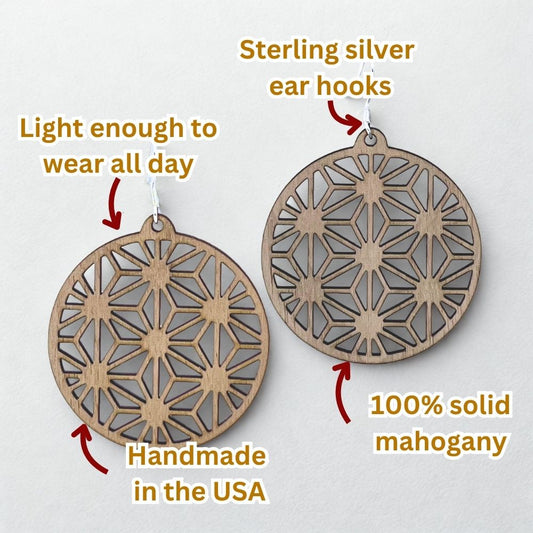 Sterling silver ear hooks

Light enough to wear all day

100% solid mahogany

Handmade in the USA