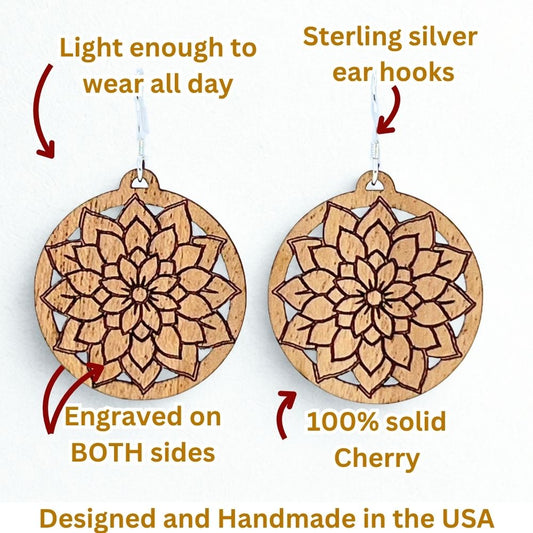 Light enough to wear all day

Sterling silver ear hooks

Engraved on BOTH sides

100% solid Cherry

Designed and Handmade in the USA