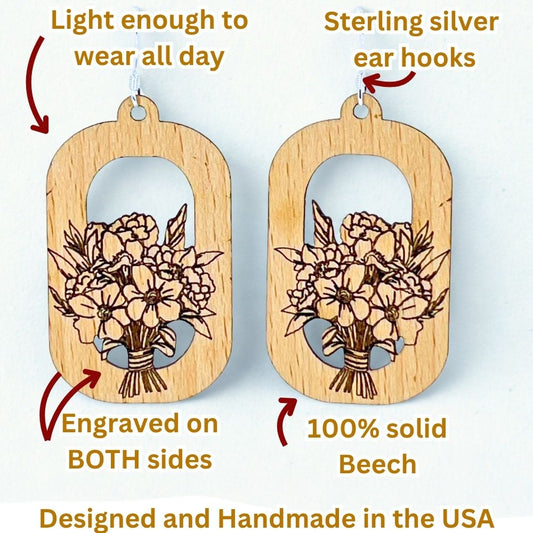 Light enough to wear all day

Sterling silver ear hooks

Engraved on BOTH sides

100% solid Beech

Designed and Handmade in the USA